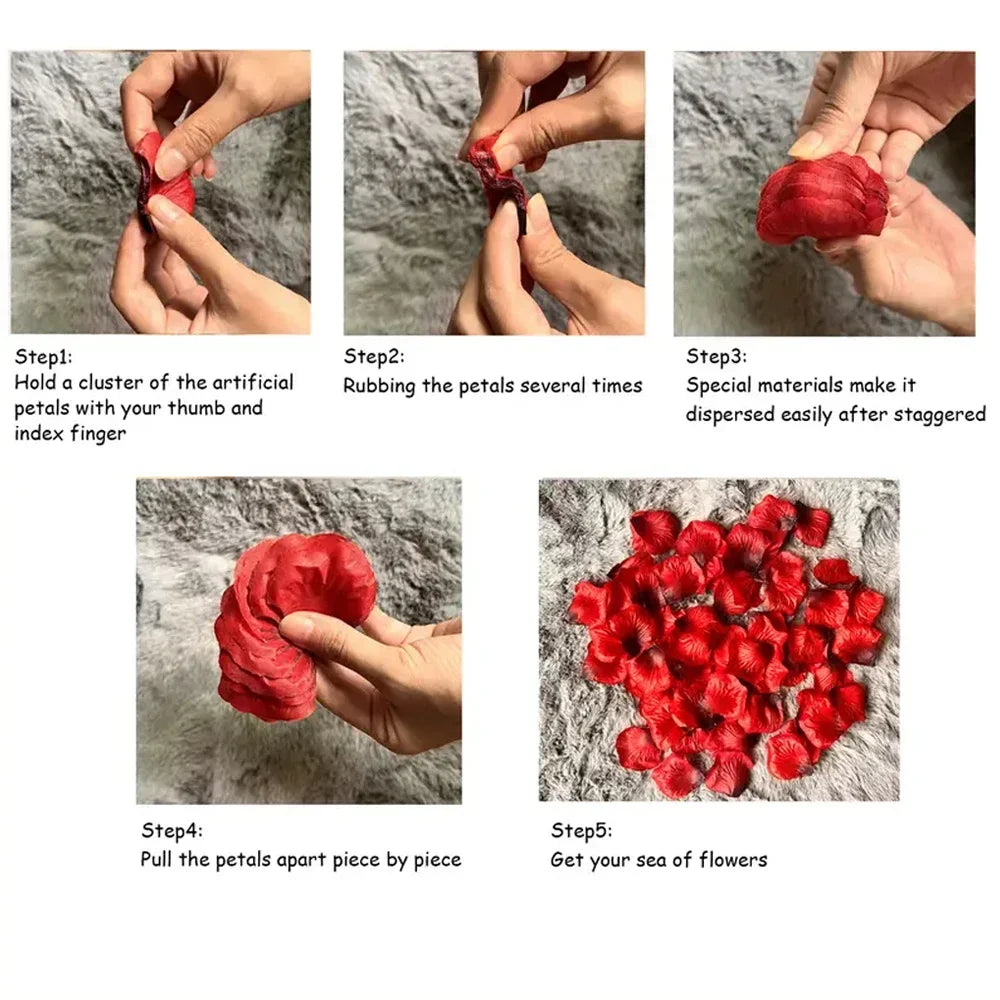 Step1:
Hold a cluster of the artificial petals with your thumb and index finger

Step2:
Rubbing the petals several times

Step3:
Special materials make it dispersed easily after staggered

Step4:
Pull the petals apart piece by piece

Step5:
Get your sea of flowers