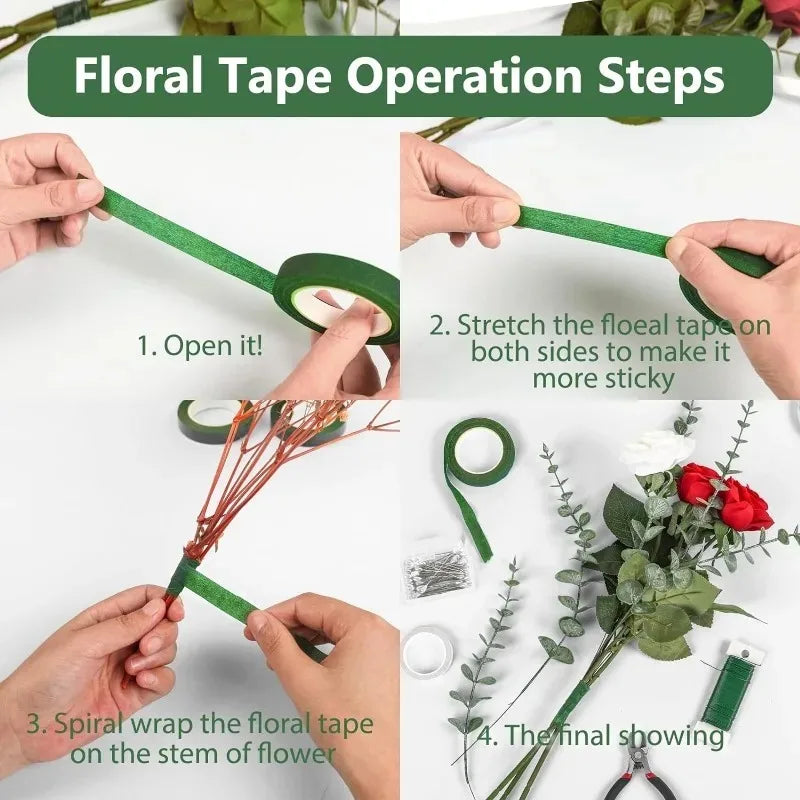 Floral Tape Operation Steps

1. Open it!

2. Stretch the floeal tape on both sides to make it more sticky

3. Spiral wrap the floral tape on the stem of flower

4. The final showing