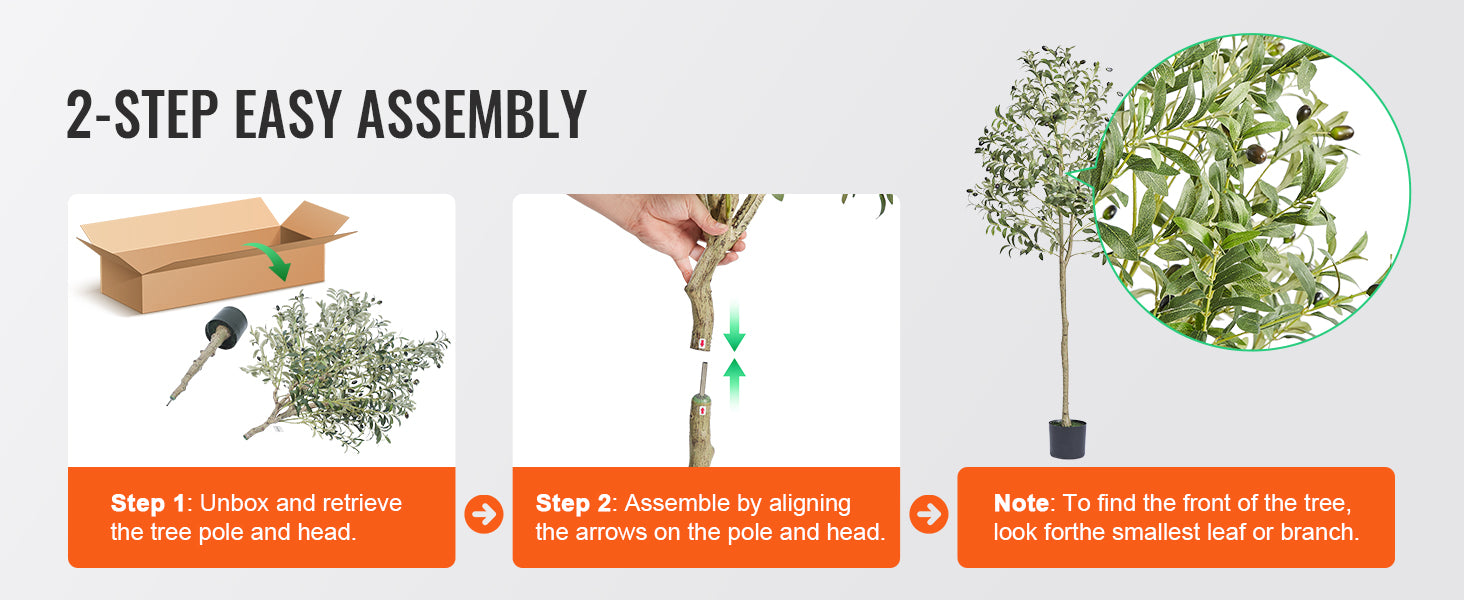 2-STEP EASY ASSEMBLY

Step 1: Unbox and retrieve the tree pole and head.

Step 2: Assemble by aligning the arrows on the pole and head.

Note: To find the front of the tree, look forthe smallest leaf or branch.